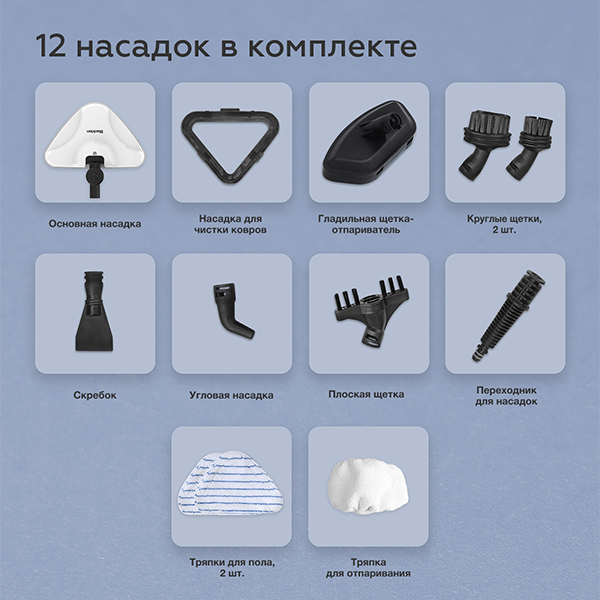 12 насадок в комплекте

Основная насадка

Насадка для чистки ковров

Гладильная щетка-отпариватель

Круглые щетки, 2 шт.

Скребок

Угловая насадка

Плоская щетка

Переходник для насадок

Тряпки для пола, 2 шт.

Тряпка для отпаривания