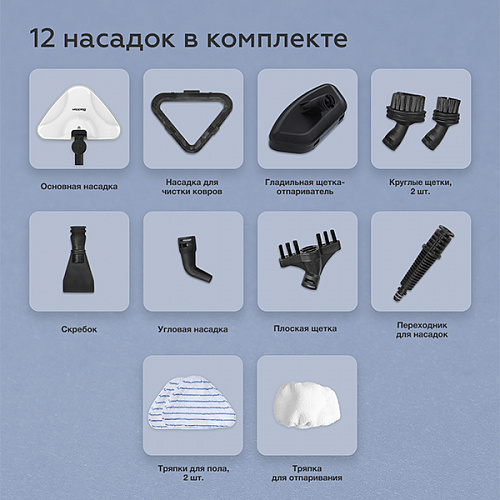 12 насадок в комплекте

Основная насадка

Насадка для чистки ковров

Гладильная щетка-отпариватель

Круглые щетки, 2 шт.

Скребок

Угловая насадка

Плоская щетка

Переходник для насадок

Тряпки для пола, 2 шт.

Тряпка для отпаривания